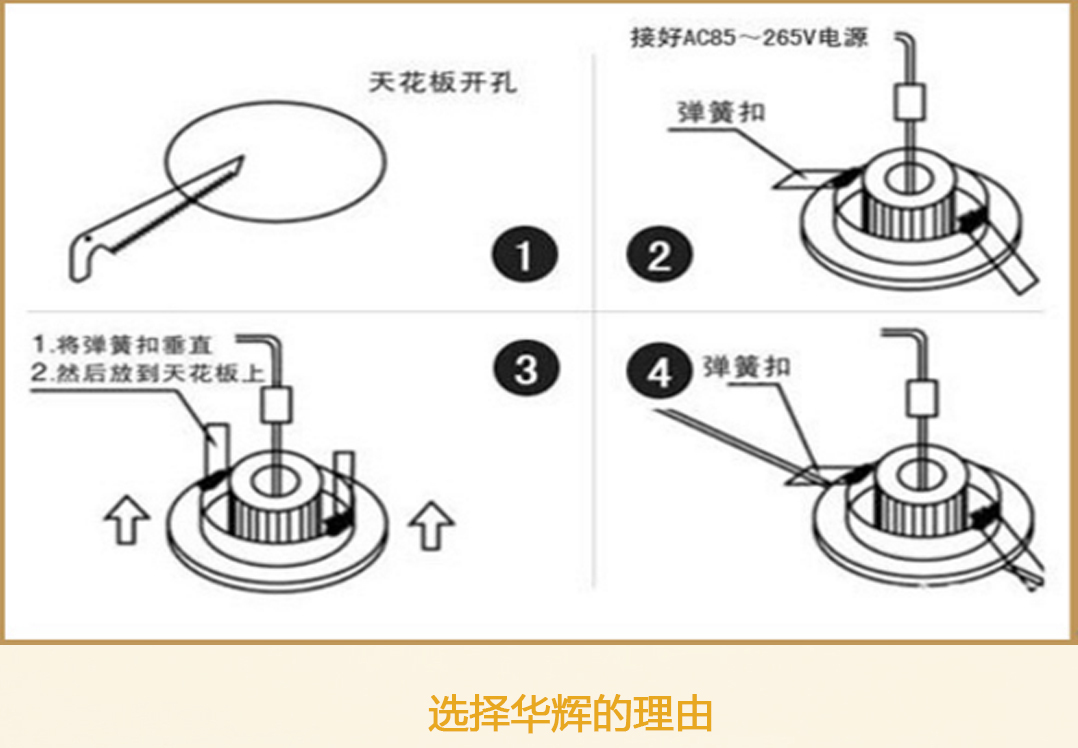 天花板开孔

1

接好AC85～265V电源

弹簧扣

2

1.将弹簧扣垂直
2.然后放到天花板上

3

4

弹簧扣

选择华辉的理由